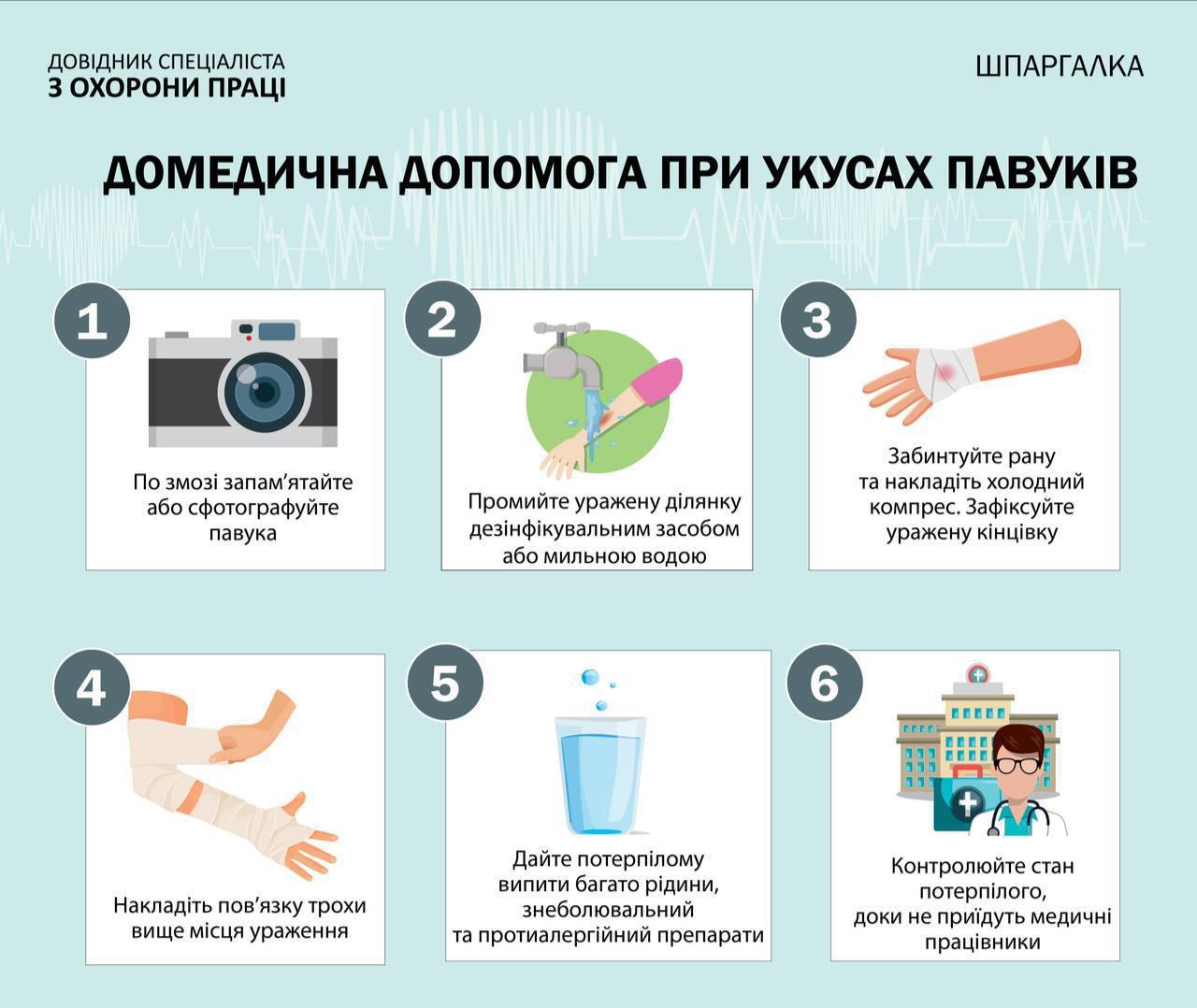 ДОВІДНИК СПЕЦІАЛІСТА
З ОХОРОНИ ПРАЦІ

ШПАРГАЛКА

ДОМЕДИЧНА ДОПОМОГА ПРИ УКУСАХ ПАВУКІВ

1
По змозі запам'ятайте або сфотографуйте павука

2
Промийте уражену ділянку дезінфікувальним засобом або мильною водою

3
Забинтуйте рану та накладіть холодний компрес. Зафіксуйте уражену кінцівку

4
Накладіть пов'язку трохи вище місця ураження

5
Дайте потерпілому випити багато рідини, знеболювальний та протиалергійний препарати

6
Контролюйте стан потерпілого, доки не приїдуть медичні працівники