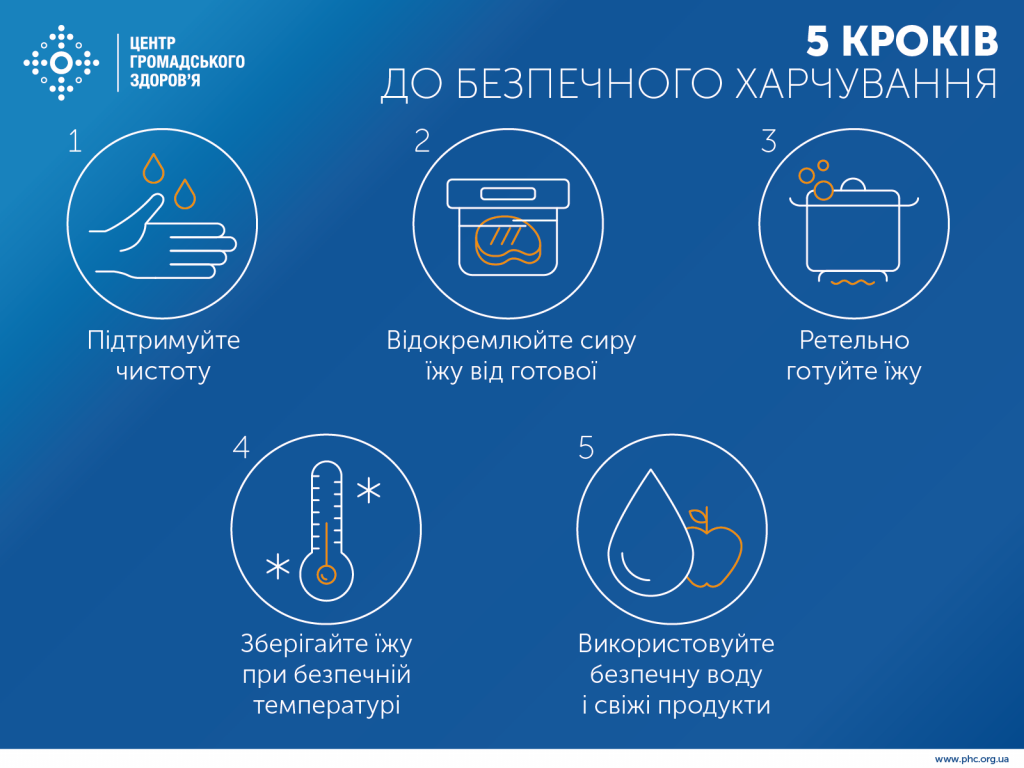 ЦЕНТР ГРОМАДСЬКОГО ЗДОРОВ'Я

5 КРОКІВ
ДО БЕЗПЕЧНОГО ХАРЧУВАННЯ

1
Підтримуйте чистоту

2
Відокремлюйте сиру їжу від готової

3
Ретельно готуйте їжу

4
Зберігайте їжу при безпечній температурі

5
Використовуйте безпечну воду і свіжі продукти

www.phc.org.ua